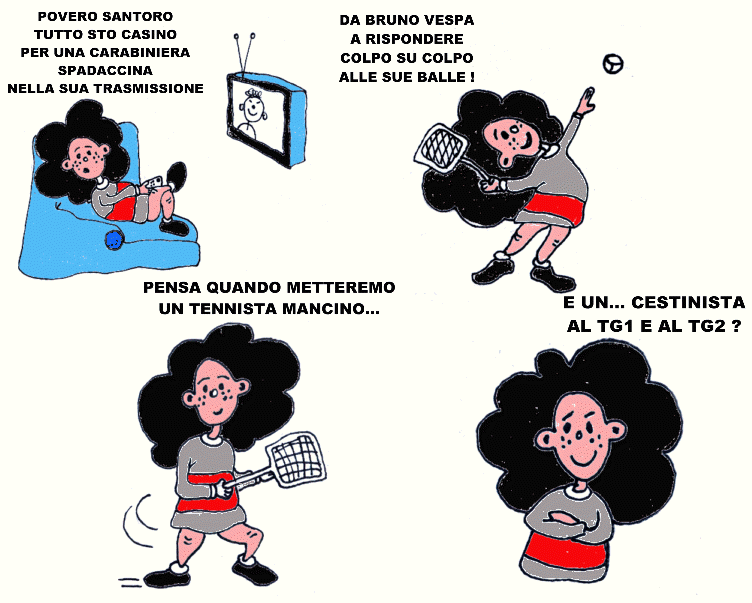 POVERO SANTORO
TUTTO STO CASINO
PER UNA CARABINIERA
SPADACCINA
NELLA SUA TRASMISSIONE

DA BRUNO VESPA
A RISPONDERE
COLPO SU COLPO
ALLE SUE BALLE !

PENSA QUANDO METTEREMO
UN TENNISTA MANCINO...

E UN... CESTINISTA
AL TG1 E AL TG2 ?